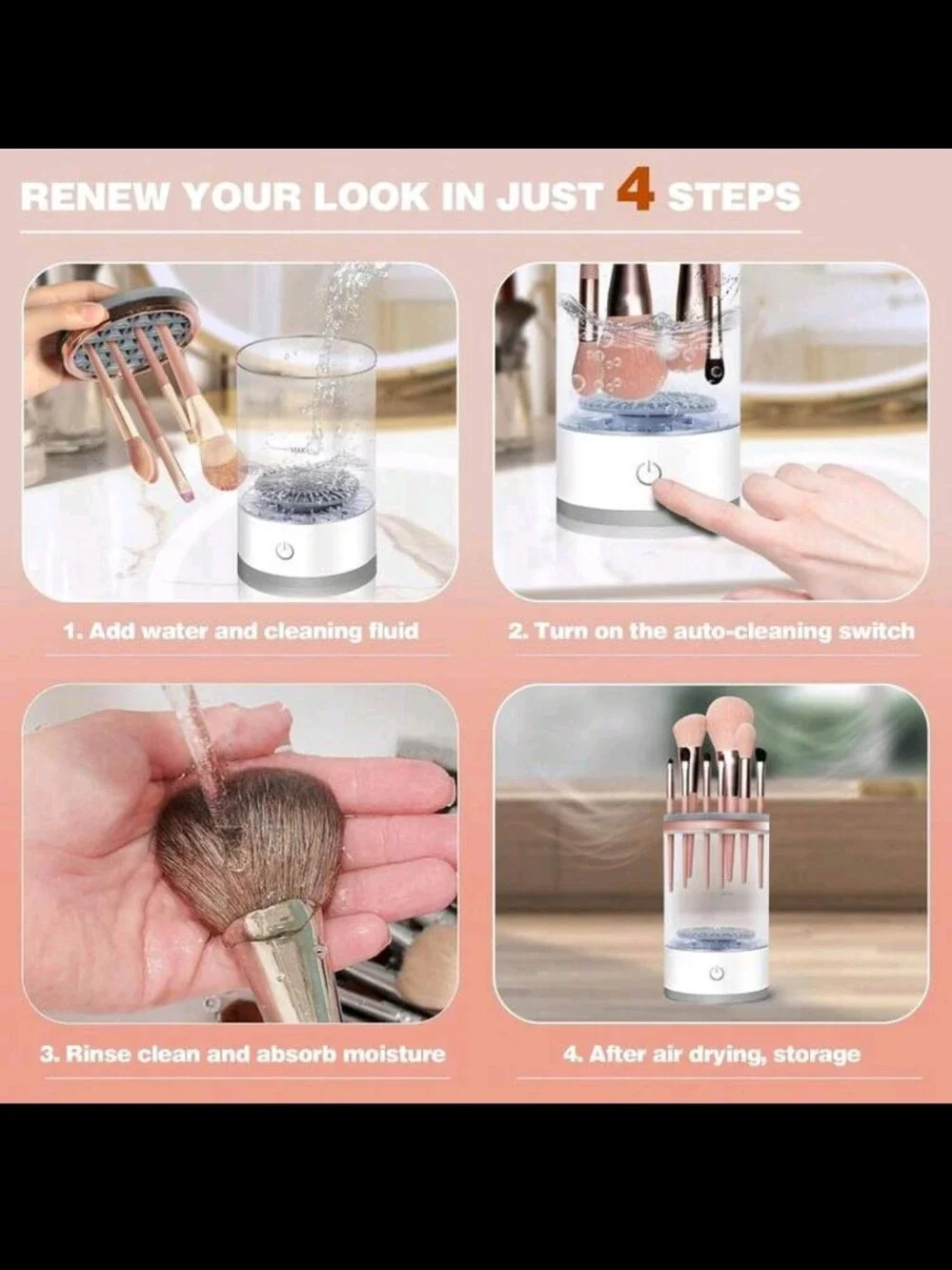 RENEW YOUR LOOK IN JUST 4 STEPS

1. Add water and cleaning fluid

2. Turn on the auto-cleaning switch

3. Rinse clean and absorb moisture

4. After air drying, storage